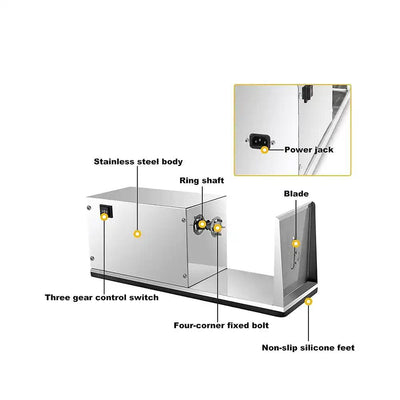 Power jack

Stainless steel body

Ring shaft

Blade

Three gear control switch

Four-corner fixed bolt

Non-slip silicone feet