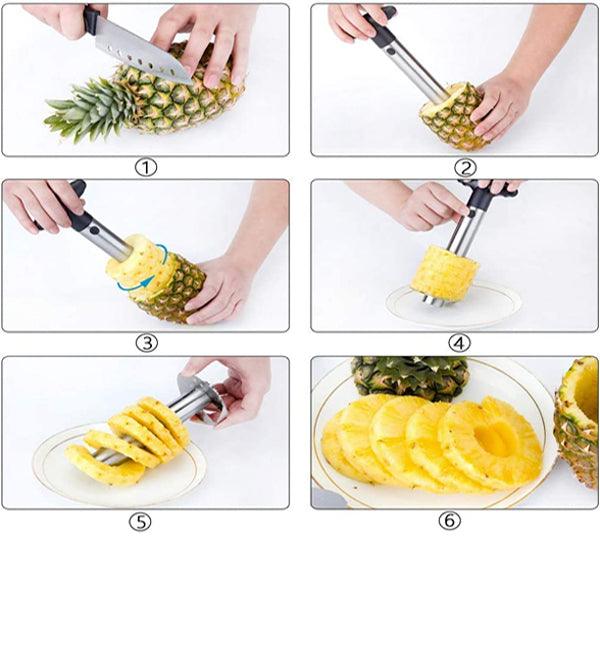 ①

②

③

④

⑤

⑥